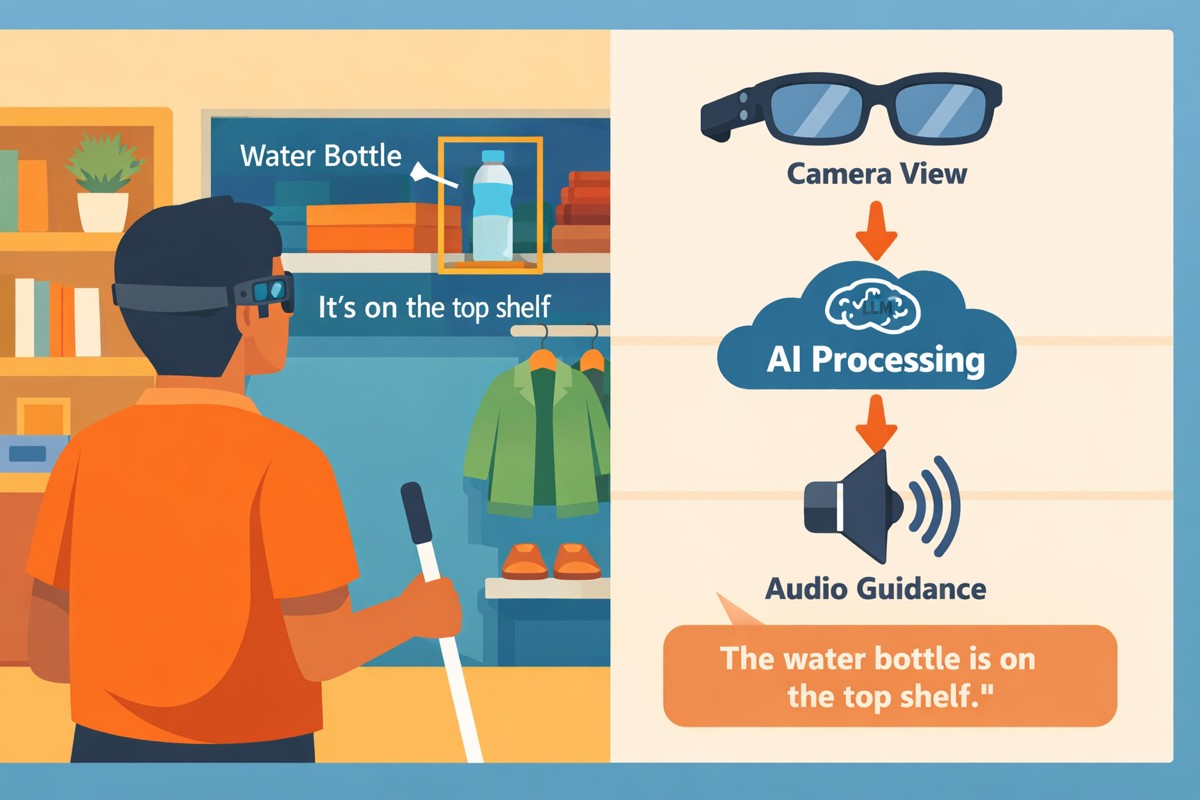 Water Bottle

It's on the top shelf

Camera View

LLM

AI Processing

Audio Guidance

The water bottle is on the top shelf."